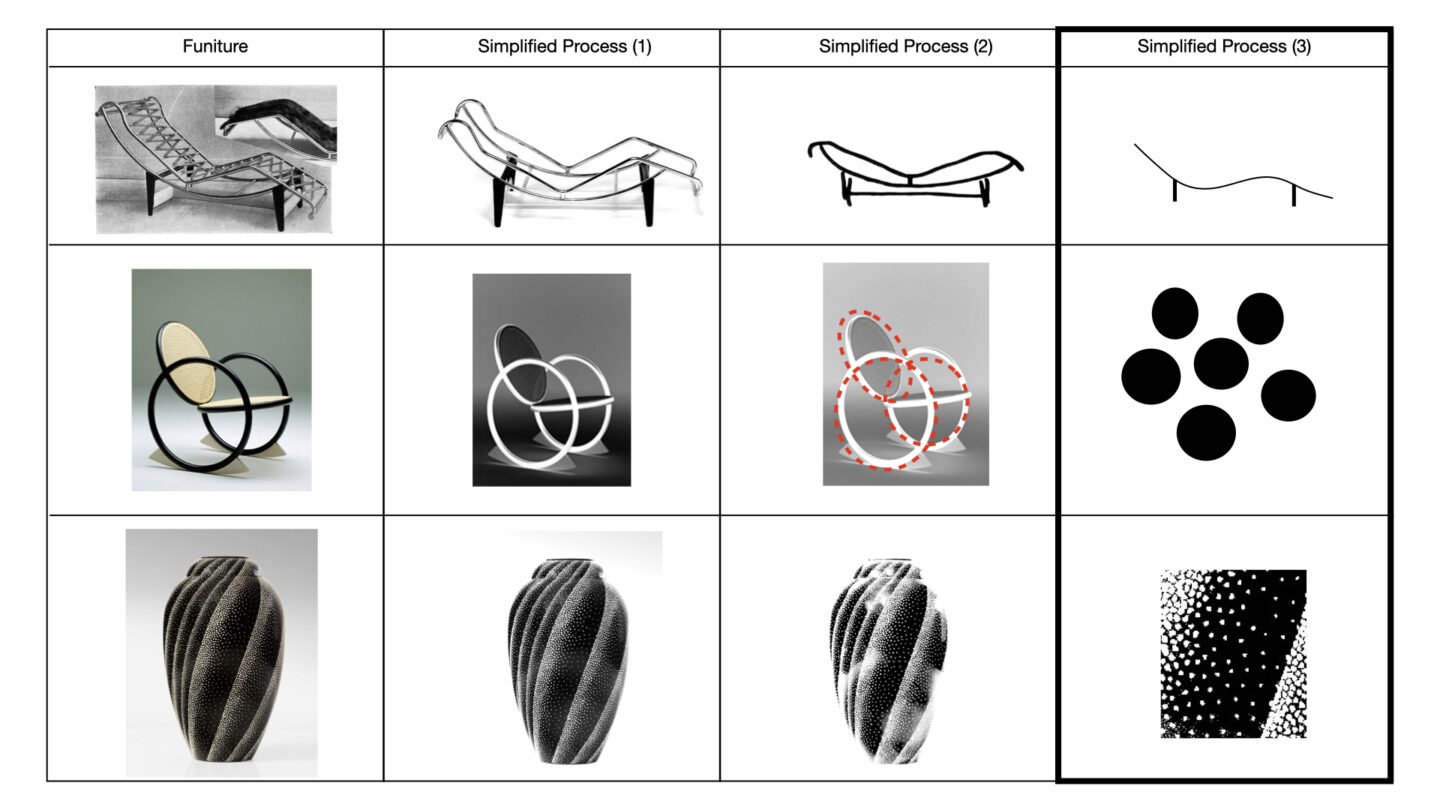 | Funiture | Simplified Process (1) | Simplified Process (2) | Simplified Process (3) |
|---|---|---|---|
| | | | |
| | | | |
| | | | |